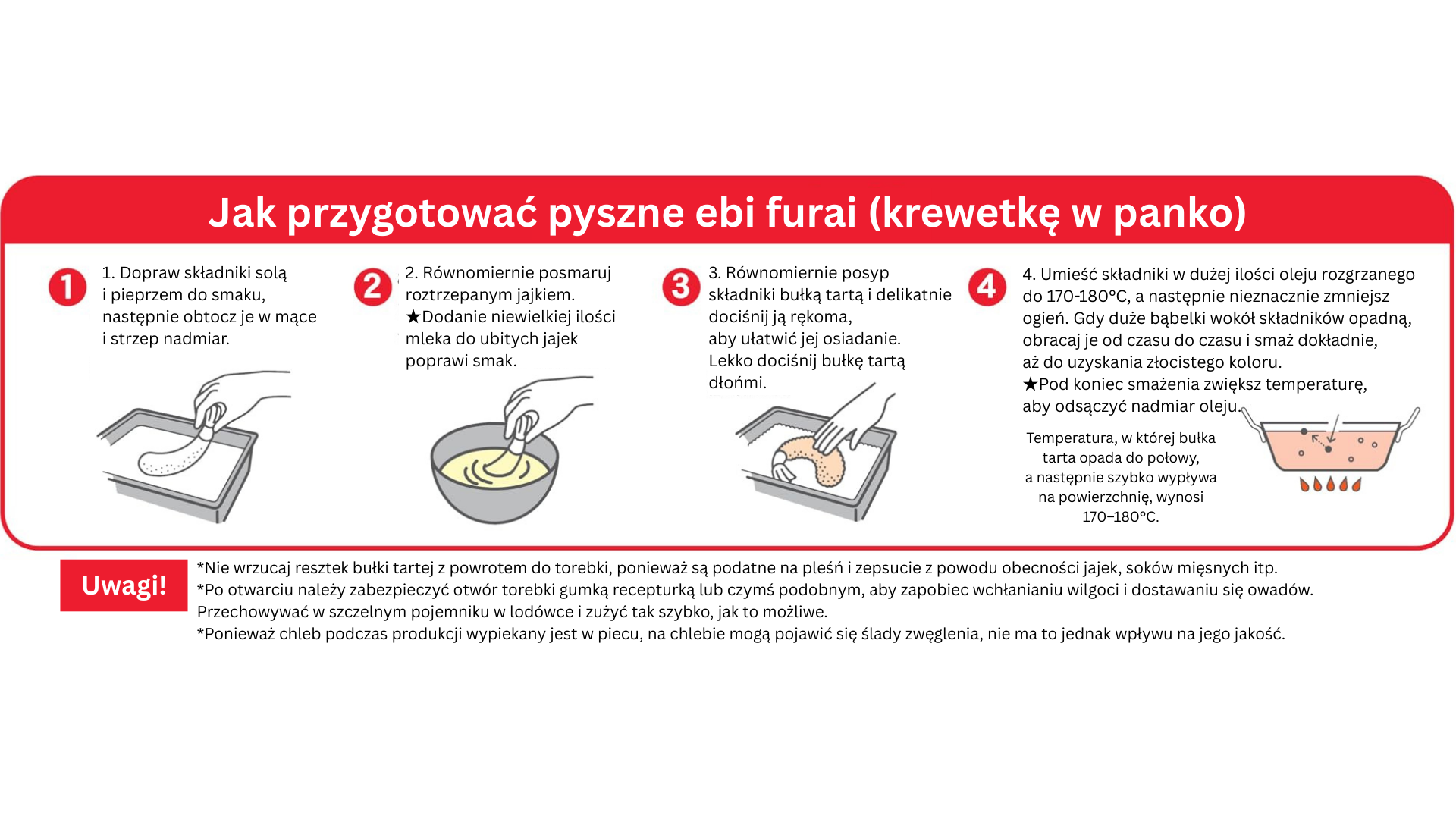 Jak przygotować pyszne ebi furai (krewetkę w panko)

1

1. Dopraw składniki solą i pieprzem do smaku, następnie obtocz je w mące i strzep nadmiar.

2

2. Równomiernie posmaruj roztrzepanym jajkiem.
★Dodanie niewielkiej ilości mleka do ubitych jajek poprawi smak.

3

3. Równomiernie posyp składniki bułką tartą i delikatnie dociśnij ją rękoma, aby ułatwić jej osiadanie.
Lekko dociśnij bułkę tartą dłońmi.

4

4. Umieść składniki w dużej ilości oleju rozgrzanego do 170-180°C, a następnie nieznacznie zmniejsz ogień. Gdy duże bąbelki wokół składników opadną, obracaj je od czasu do czasu i smaż dokładnie, aż do uzyskania złocistego koloru.
★Pod koniec smażenia zwiększ temperaturę, aby odsączyć nadmiar oleju.

Temperatura, w której bułka tarta opada do połowy, a następnie szybko wypływa na powierzchnię, wynosi 170–180°C.

Uwagi!

*Nie wrzucaj resztek bułki tartej z powrotem do torebki, ponieważ są podatne na pleśń i zepsucie z powodu obecności jajek, soków mięsnych itp.
*Po otwarciu należy zabezpieczyć otwór torebki gumką recepturką lub czymś podobnym, aby zapobiec wchłanianiu wilgoci i dostawaniu się owadów. Przechowywać w szczelnym pojemniku w lodówce i zużyć tak szybko, jak to możliwe.
*Ponieważ chleb podczas produkcji wypiekany jest w piecu, na chlebie mogą pojawić się ślady zwęglenia, nie ma to jednak wpływu na jego jakość.